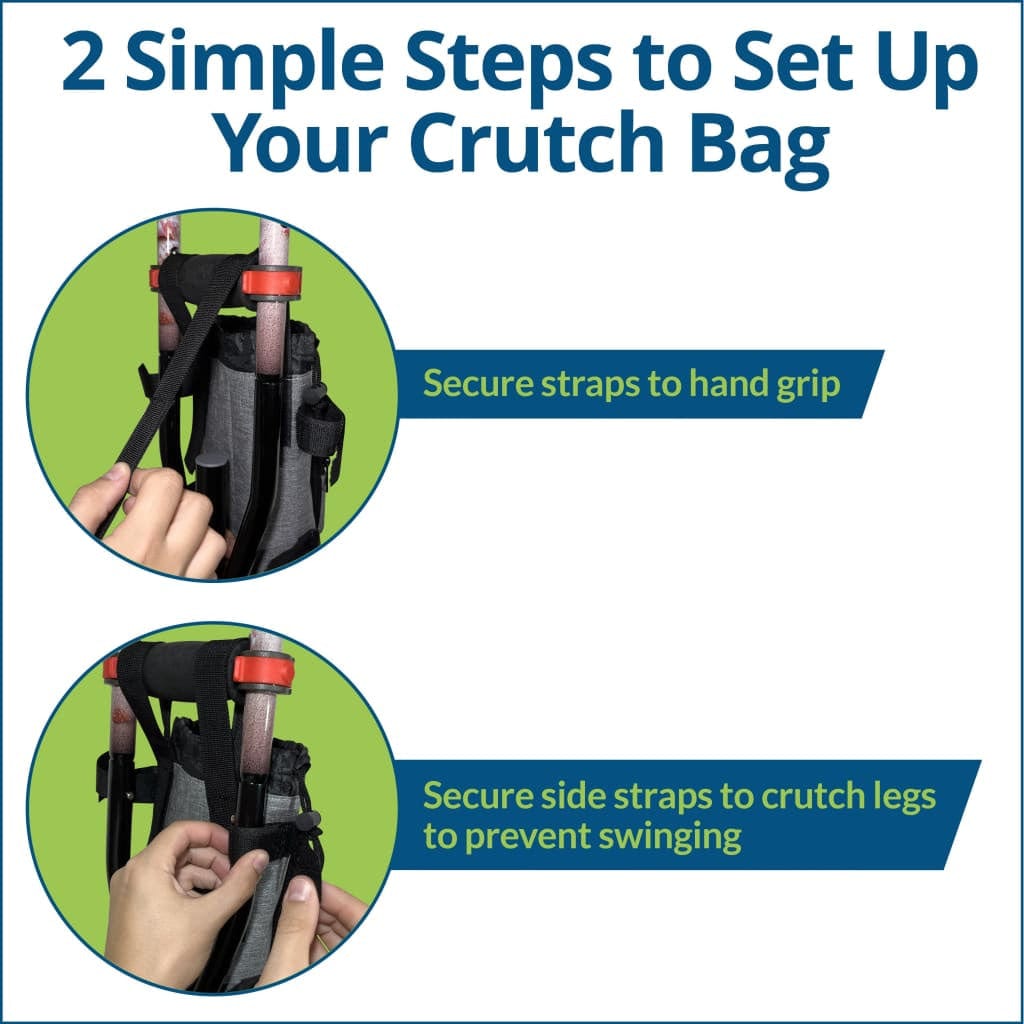 2 Simple Steps to Set Up Your Crutch Bag

Secure straps to hand grip

Secure side straps to crutch legs to prevent swinging